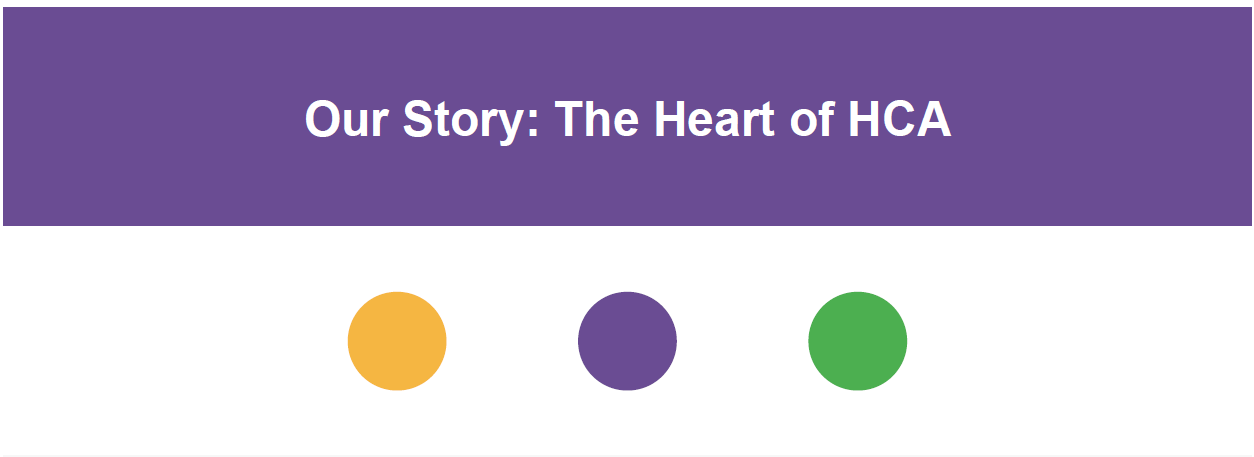 Our Story: The Heart of HCA